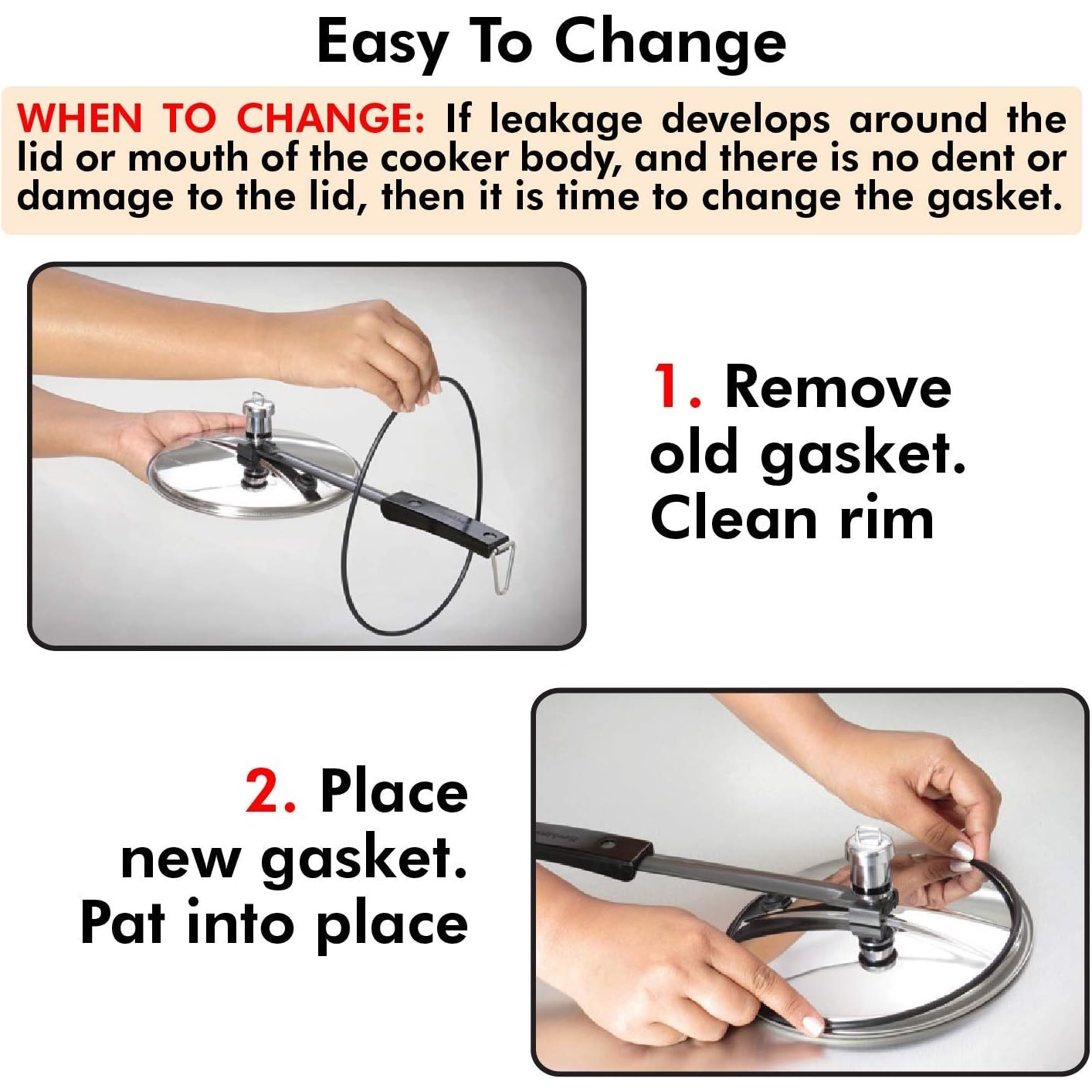 Easy To Change

WHEN TO CHANGE: If leakage develops around the lid or mouth of the cooker body, and there is no dent or damage to the lid, then it is time to change the gasket.

1. Remove old gasket. Clean rim

2. Place new gasket. Pat into place