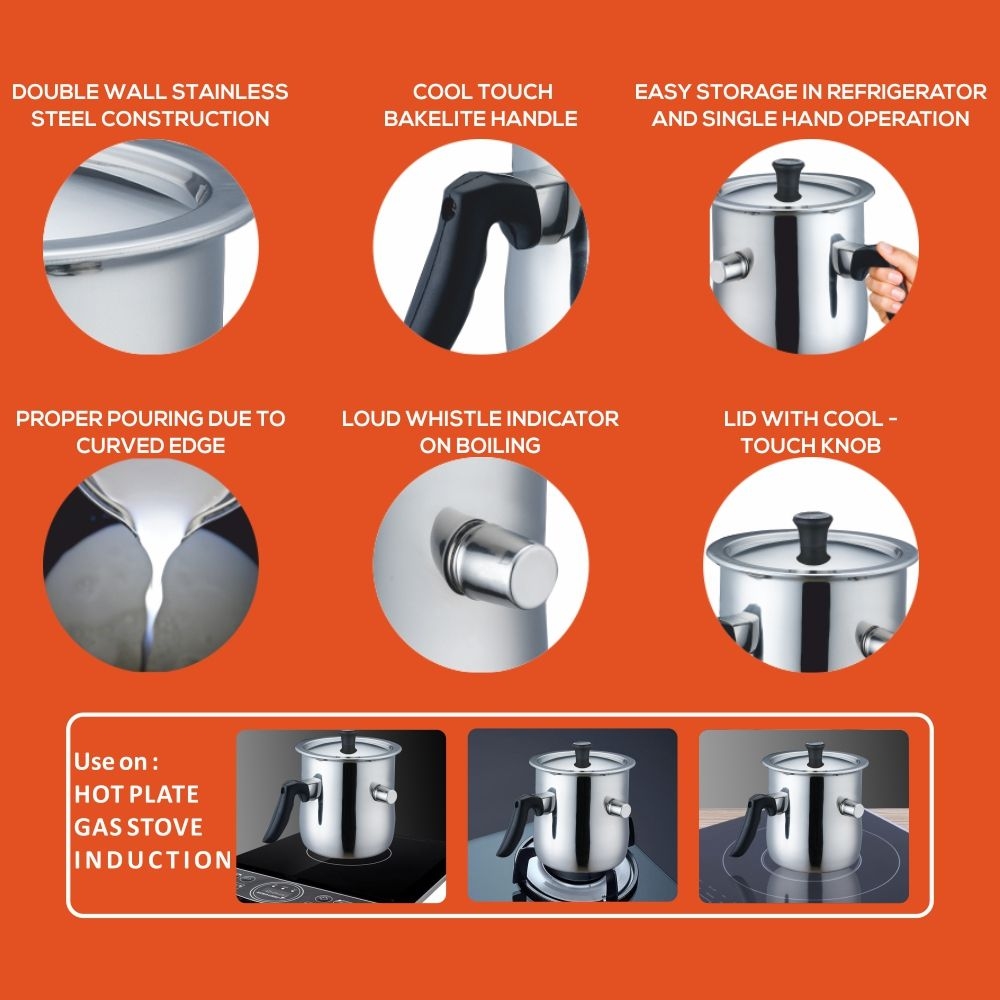 DOUBLE WALL STAINLESS STEEL CONSTRUCTION

COOL TOUCH BAKELITE HANDLE

EASY STORAGE IN REFRIGERATOR AND SINGLE HAND OPERATION

PROPER POURING DUE TO CURVED EDGE

LOUD WHISTLE INDICATOR ON BOILING

LID WITH COOL - TOUCH KNOB

Use on :
HOT PLATE
GAS STOVE
INDUCTION